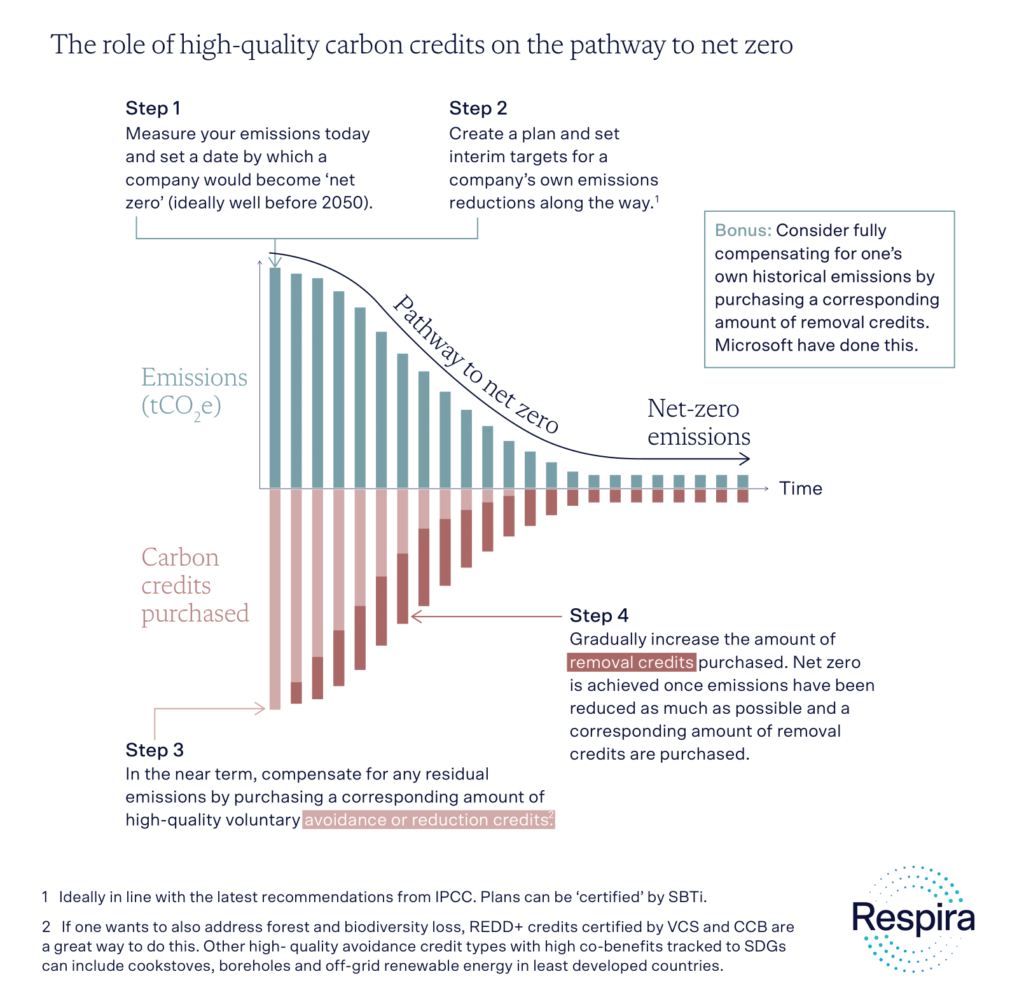 The role of high-quality carbon credits on the pathway to net zero

Step 1
Measure your emissions today and set a date by which a company would become 'net zero' (ideally well before 2050).

Step 2
Create a plan and set interim targets for a company's own emissions reductions along the way.$^1$

Bonus: Consider fully compensating for one's own historical emissions by purchasing a corresponding amount of removal credits. Microsoft have done this.

Emissions ($tCO_2e$)

Pathway to net zero

Net-zero emissions

Time

Carbon credits purchased

Step 4
Gradually increase the amount of removal credits purchased. Net zero is achieved once emissions have been reduced as much as possible and a corresponding amount of removal credits are purchased.

Step 3
In the near term, compensate for any residual emissions by purchasing a corresponding amount of high-quality voluntary avoidance or reduction credits.$^2$

1 Ideally in line with the latest recommendations from IPCC. Plans can be 'certified' by SBTi.

2 If one wants to also address forest and biodiversity loss, REDD+ credits certified by VCS and CCB are a great way to do this. Other high- quality avoidance credit types with high co-benefits tracked to SDGs can include cookstoves, boreholes and off-grid renewable energy in least developed countries.

Respira